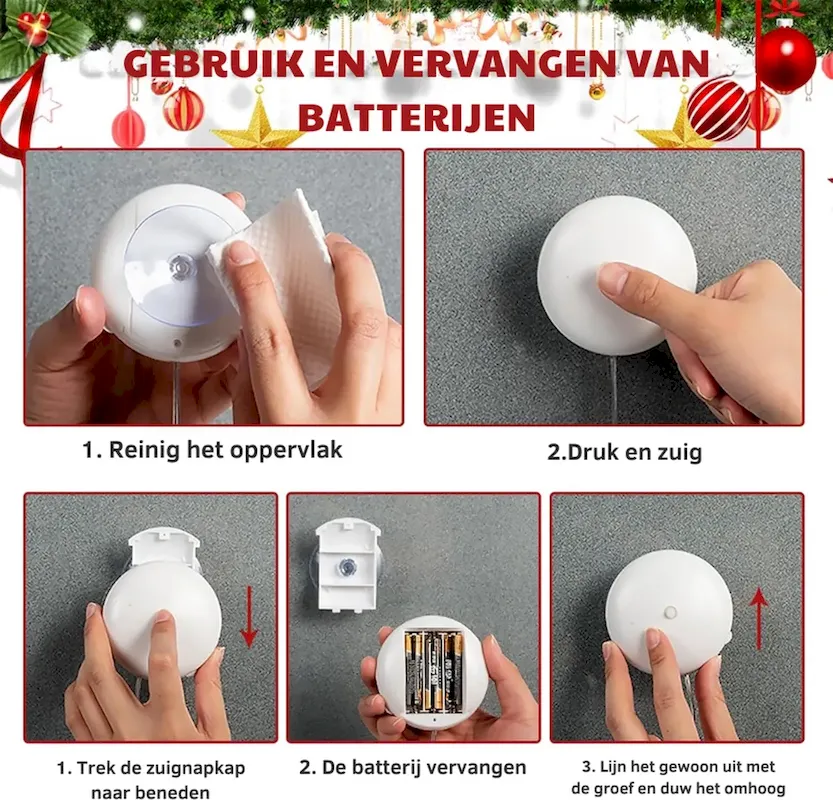 GEBRUIK EN VERVANGEN VAN BATTERIJEN

1. Reinig het oppervlak

2.Druk en zuig

1. Trek de zuignapkap naar beneden

2. De batterij vervangen

3. Lijn het gewoon uit met de groef en duw het omhoog