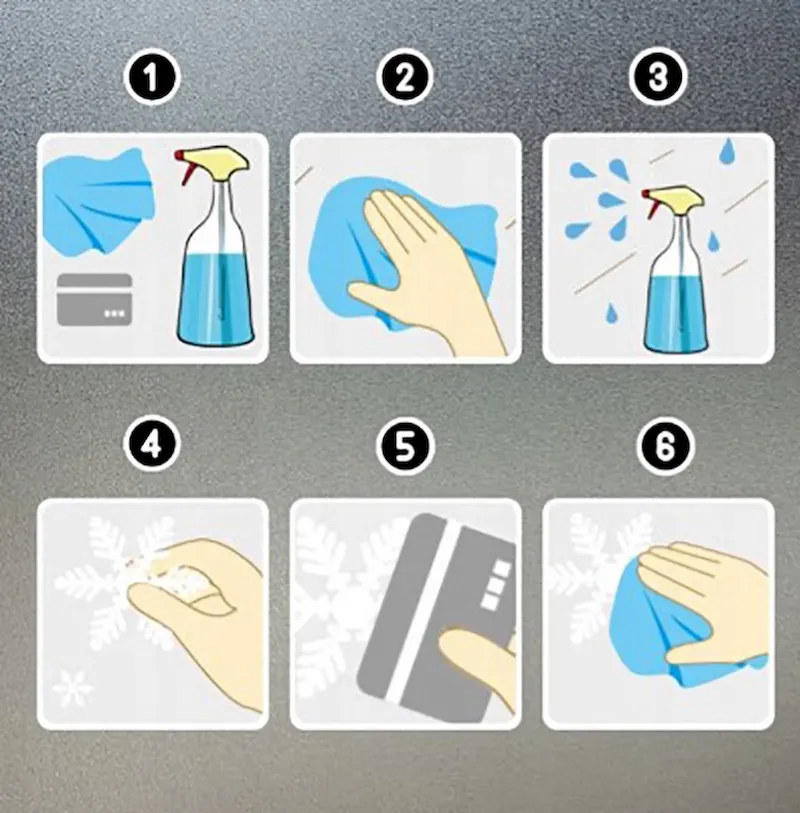 1

2

3

4

5

6