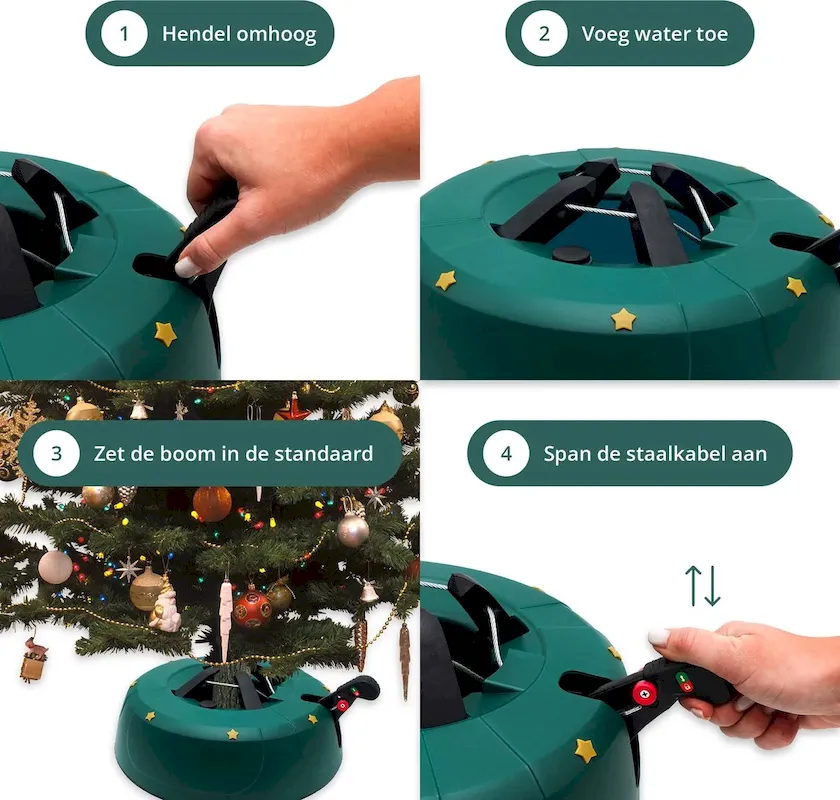 1 Hendel omhoog

2 Voeg water toe

3 Zet de boom in de standaard

4 Span de staalkabel aan