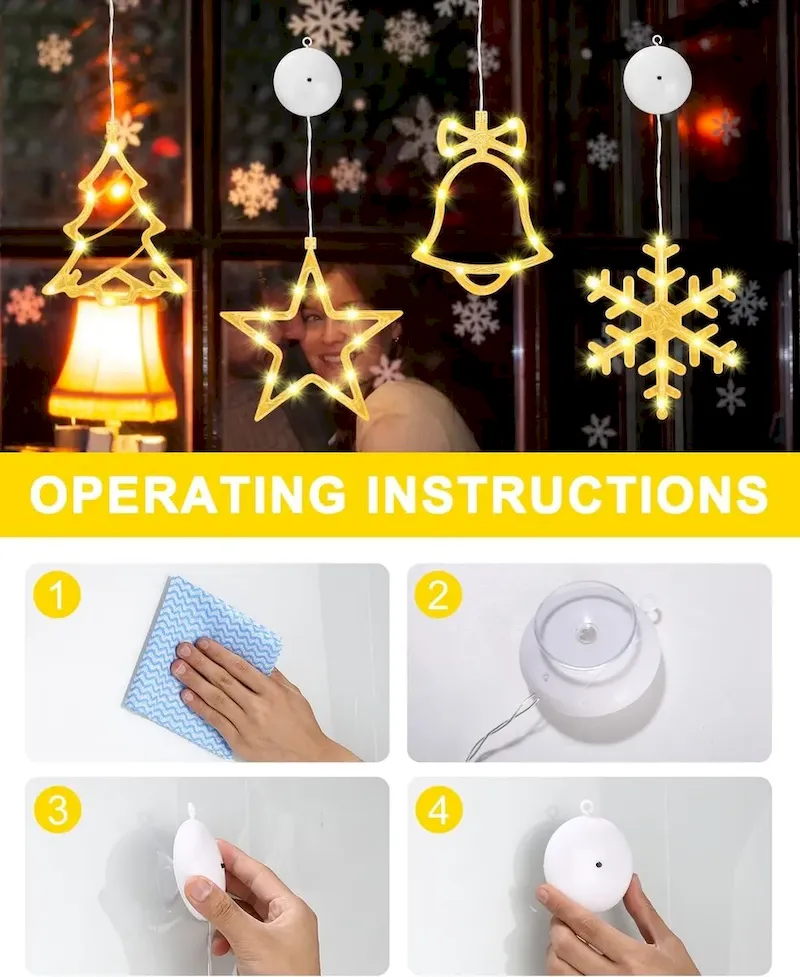 OPERATING INSTRUCTIONS

1

2

3

4